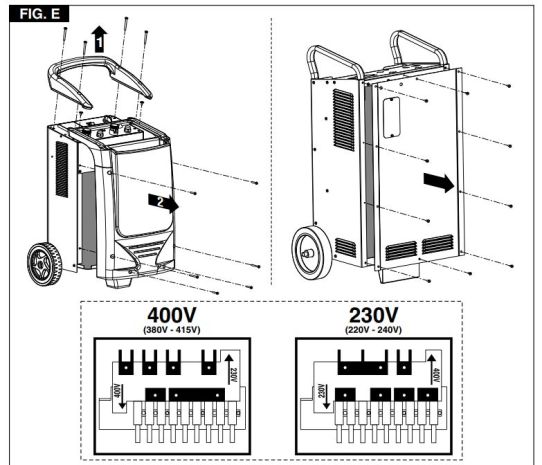 FIG. E

1

2

400V
(380V - 415V)

230V

400V

230V
(220V - 240V)

400V

230V