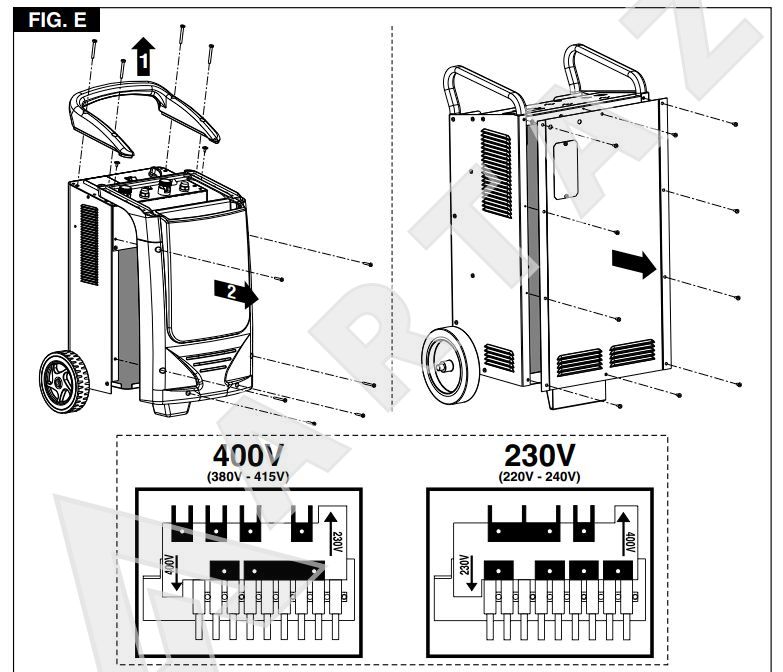 FIG. E

1

2

400V
(380V - 415V)

230V

400V

230V
(220V - 240V)

400V

230V

ARTAZ