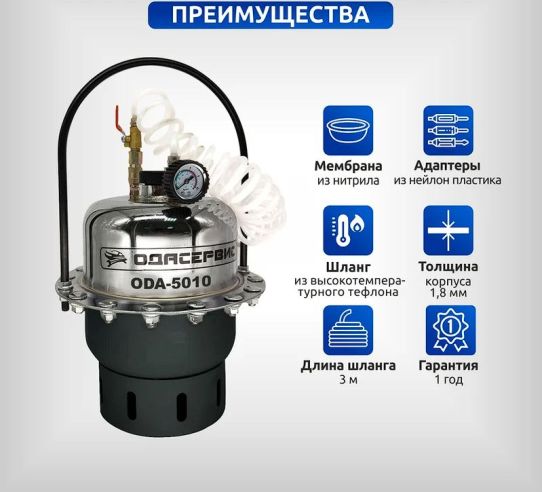 ПРЕИМУЩЕСТВА

ОДАСЕРВИС
ODA-5010

Мембрана
из нитрила

Адаптеры
из нейлон пластика

Шланг
из высокотемпературного тефлона

Толщина
корпуса
1,8 мм

Длина шланга
3 м

Гарантия
1 год