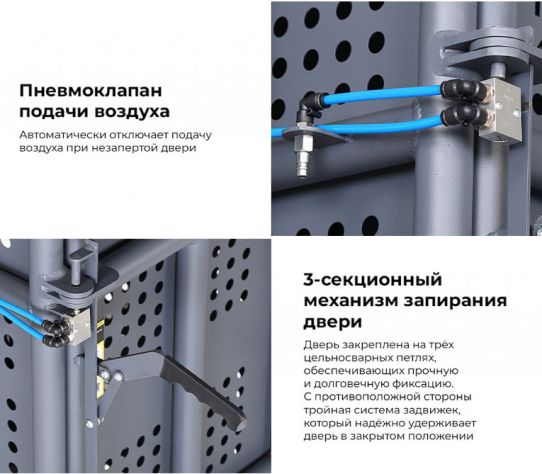 Пневмоклапан подачи воздуха

Автоматически отключает подачу воздуха при незапертой двери

3-секционный механизм запирания двери

Дверь закреплена на трёх цельносварных петлях, обеспечивающих прочную и долговечную фиксацию. С противоположной стороны тройная система задвижек, который надёжно удерживает дверь в закрытом положении