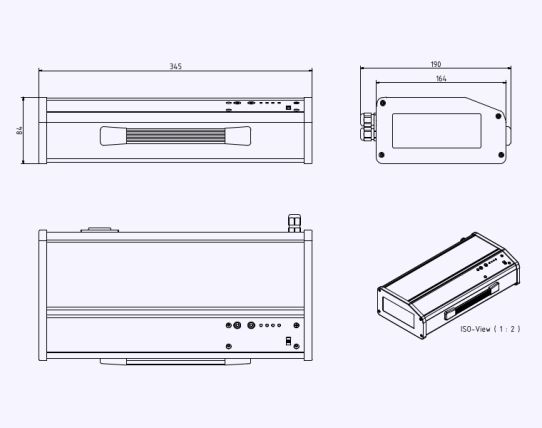 345

84

190

164

ISO-View ( 1 : 2 )