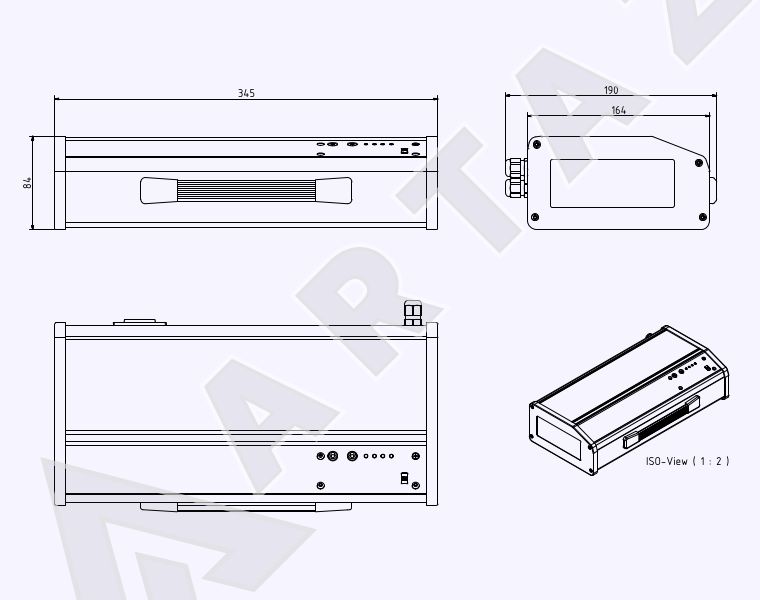 345

84

190

164

ISO-View ( 1 : 2 )

ARTA