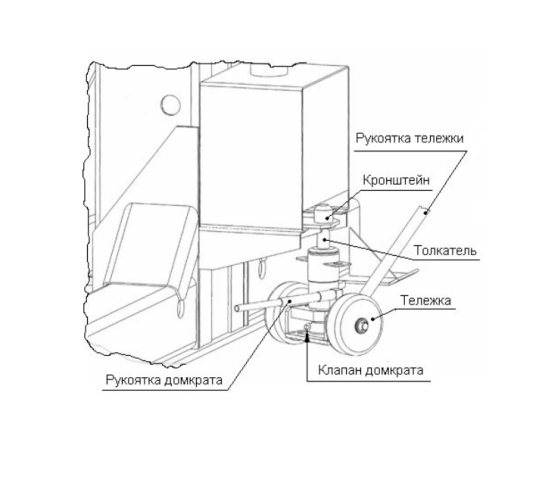 Рукоятка тележки
Кронштейн
Толкатель
Тележка
Клапан домкрата
Рукоятка домкрата