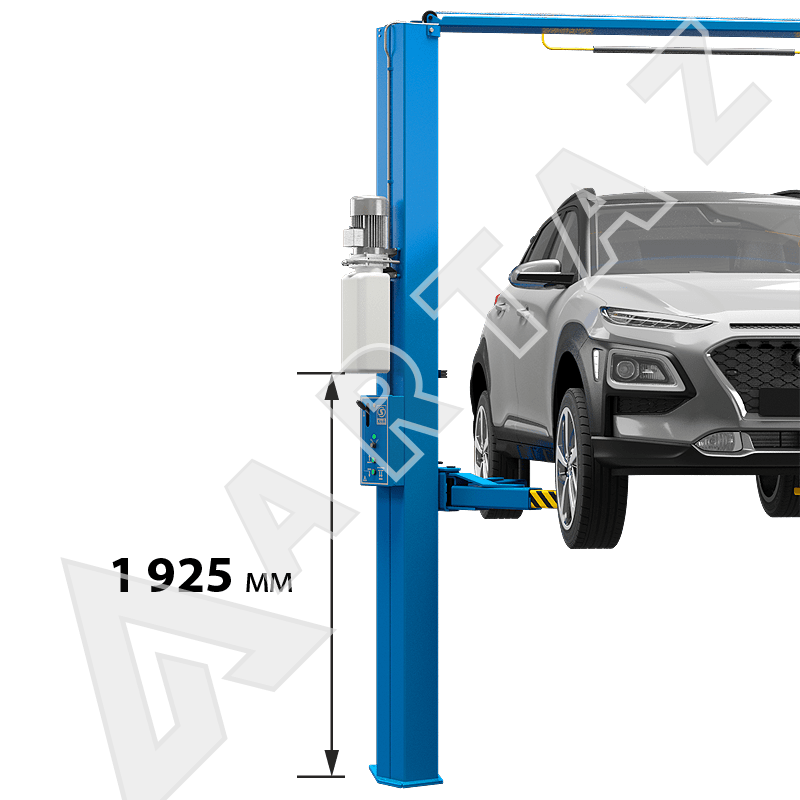 1 925 мм

ARTAZ