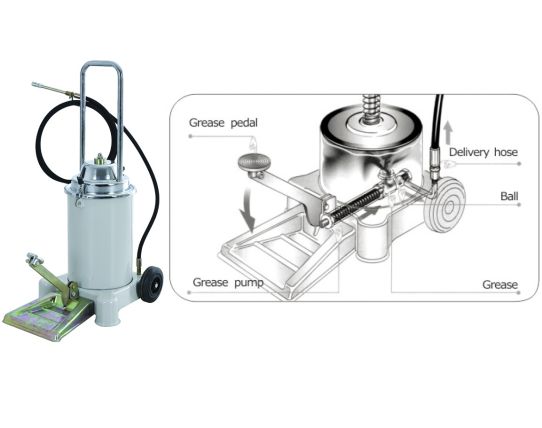 Grease pedal

Delivery hose

Ball

Grease pump

Grease