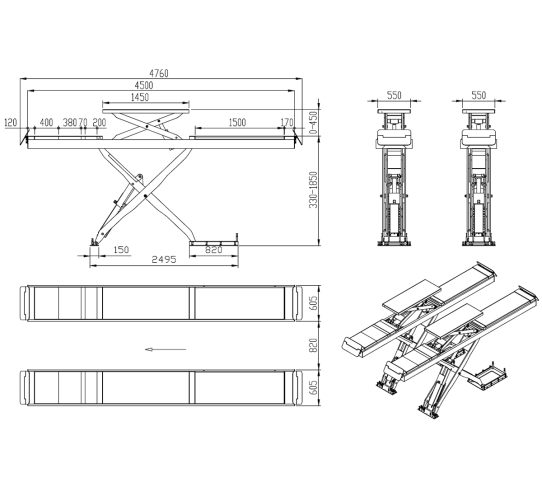 4760
4500
1450
120
400
380
70
200
1500
170
0-450
330-1850
150
820
2495
550
550
605
820
605