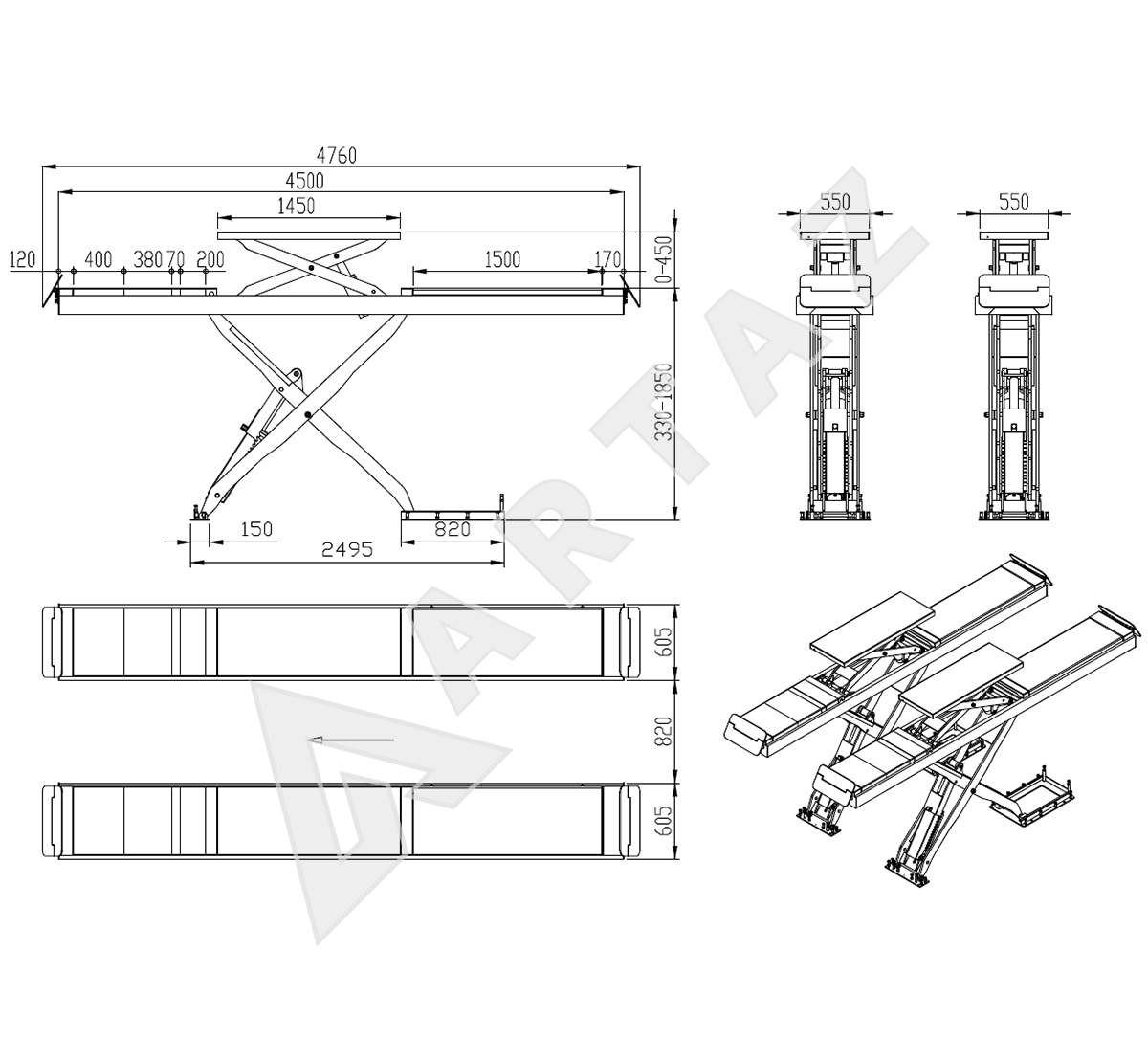 4760
4500
1450
120
400
380
70
200
1500
170
0-450
330-1850
150
820
2495
550
550
605
820
605
ARTAZ