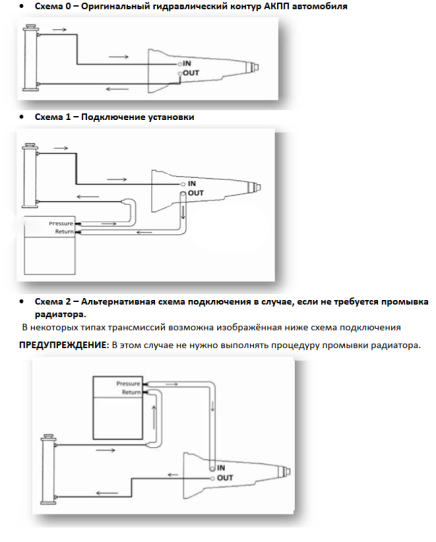 • Схема 0 – Оригинальный гидравлический контур АКПП автомобиля

IN
OUT

• Схема 1 – Подключение установки

IN
OUT
Pressure
Return

• Схема 2 – Альтернативная схема подключения в случае, если не требуется промывка радиатора.

В некоторых типах трансмиссий возможна изображённая ниже схема подключения

ПРЕДУПРЕЖДЕНИЕ: В этом случае не нужно выполнять процедуру промывки радиатора.

Pressure
Return
IN
OUT