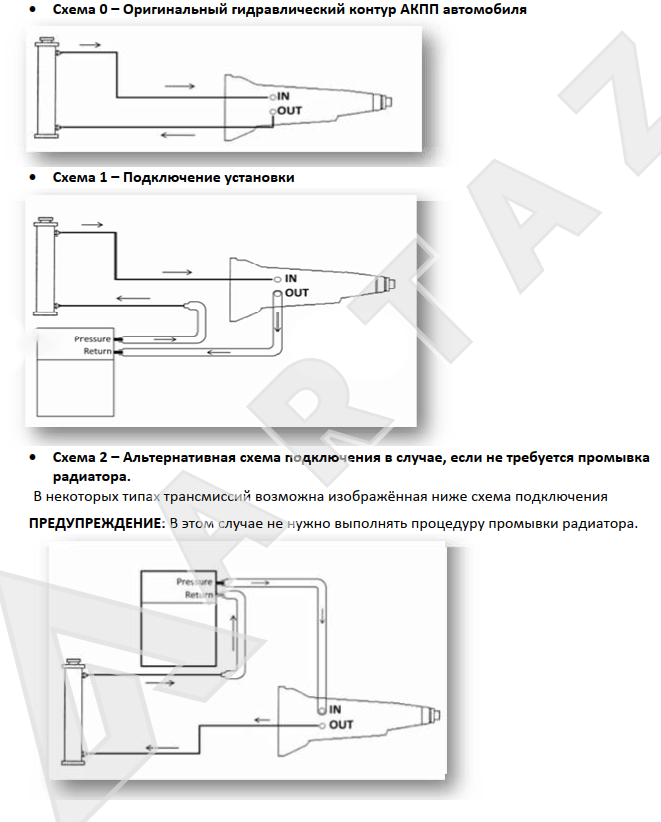 • Схема 0 – Оригинальный гидравлический контур АКПП автомобиля

IN
OUT

• Схема 1 – Подключение установки

IN
OUT
Pressure
Return

• Схема 2 – Альтернативная схема подключения в случае, если не требуется промывка радиатора.

В некоторых типах трансмиссий возможна изображённая ниже схема подключения

ПРЕДУПРЕЖДЕНИЕ: В этом случае не нужно выполнять процедуру промывки радиатора.

Pressure
Return
IN
OUT

ARTAZ